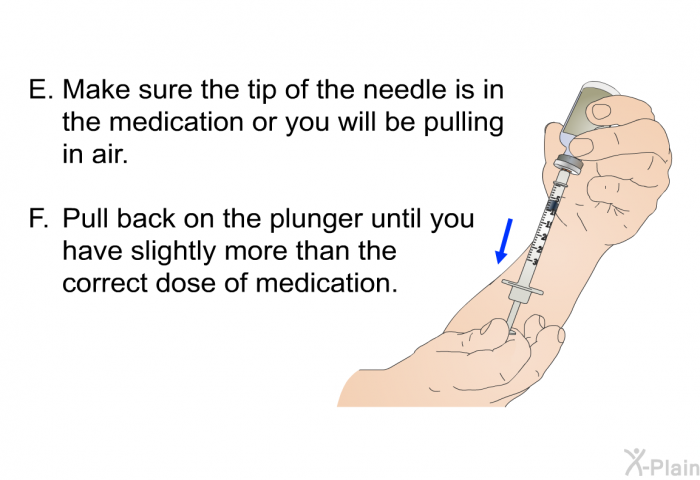 E. Make sure the tip of the needle is in the medication or you will be pulling in air.

F. Pull back on the plunger until you have slightly more than the correct dose of medication.

X-Plain