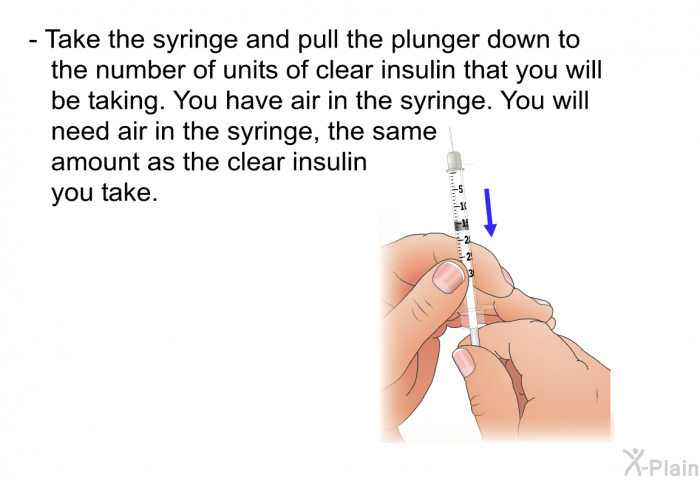 - Take the syringe and pull the plunger down to the number of units of clear insulin that you will be taking. You have air in the syringe. You will need air in the syringe, the same amount as the clear insulin you take.

5
10
15
20
25
30

X-Plain