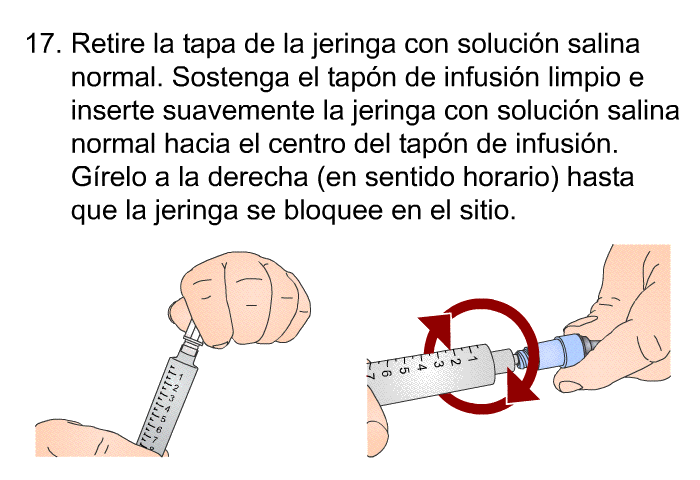 17. Retire la tapa de la jeringa con solución salina normal. Sostenga el tapón de infusión limpio e inserte suavemente la jeringa con solución salina normal hacia el centro del tapón de infusión. Gírelo a la derecha (en sentido horario) hasta que la jeringa se bloquee en el sitio.

1 2 3 4 5 6 7

1 2 3 4 5 6 7